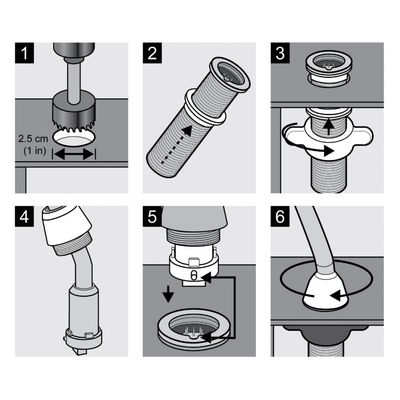 1

2.5 cm
(1 in)

2

3

4

5

6